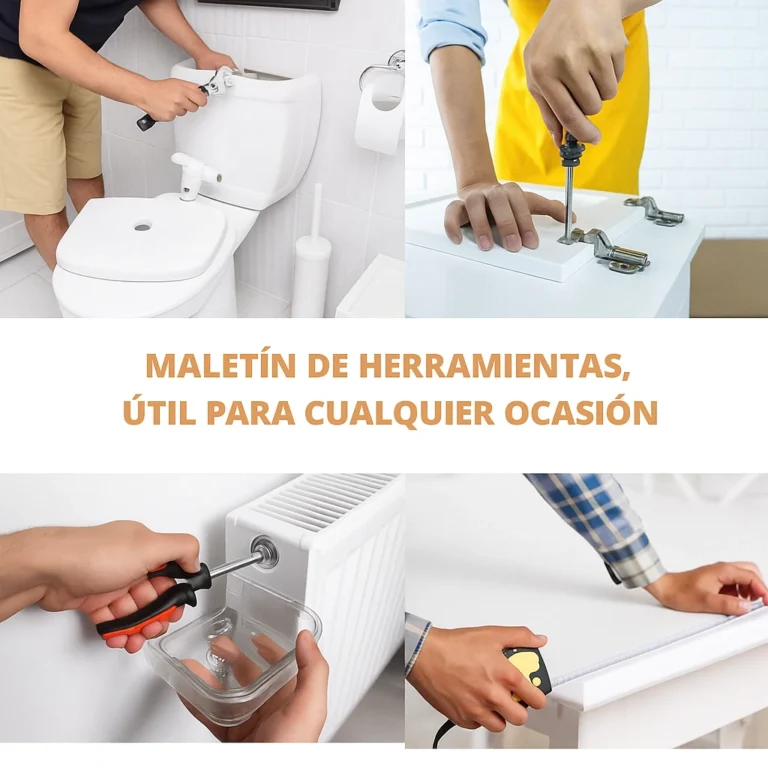 MALETÍN DE HERRAMIENTAS, ÚTIL PARA CUALQUIER OCASIÓN